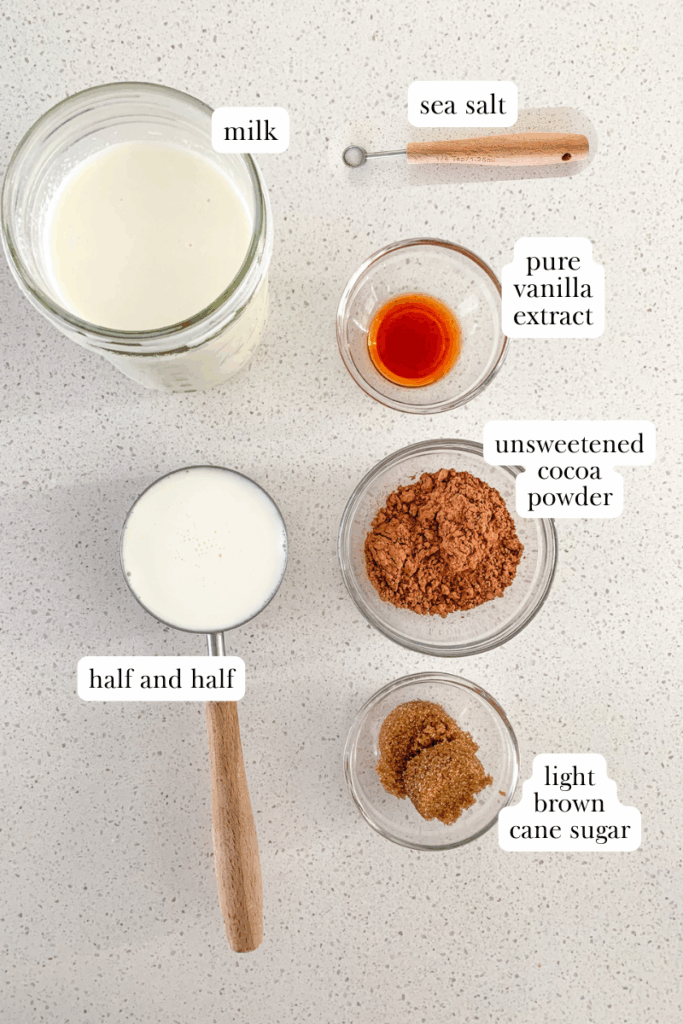 milk

sea salt

pure vanilla extract

unsweetened cocoa powder

half and half

light brown cane sugar